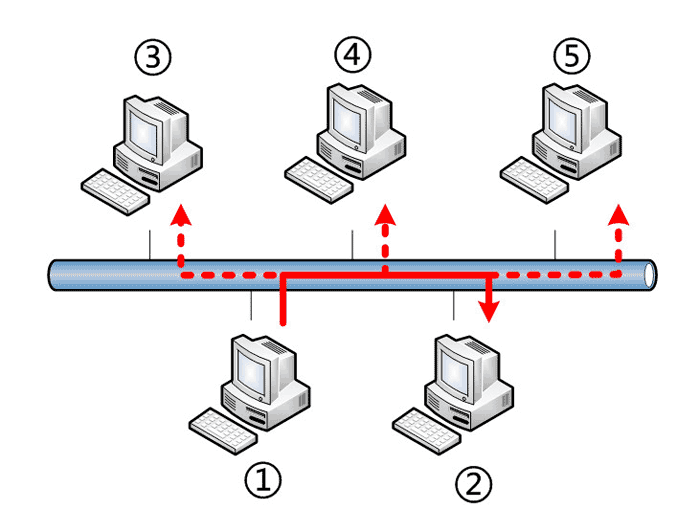 ③
④
⑤
①
②